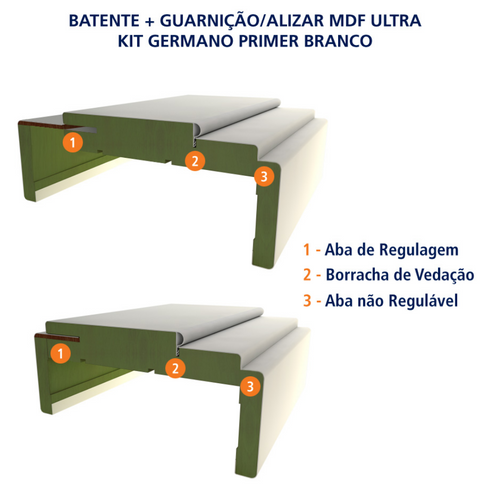 BATENTE + GUARNIÇÃO/ALIZAR MDF ULTRA
KIT GERMANO PRIMER BRANCO

1

2

3

1 - Aba de Regulagem
2 - Borracha de Vedação
3 - Aba não Regulável

1

2

3