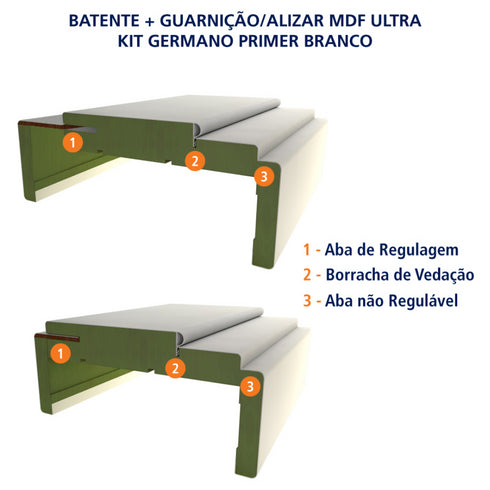 BATENTE + GUARNIÇÃO/ALIZAR MDF ULTRA
KIT GERMANO PRIMER BRANCO

1

2

3

1 - Aba de Regulagem
2 - Borracha de Vedação
3 - Aba não Regulável

1

2

3