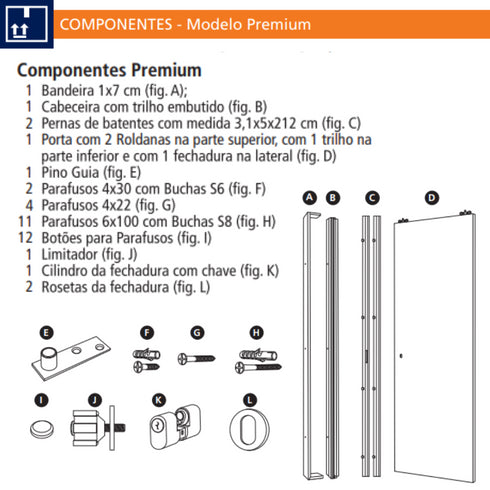 COMPONENTES - Modelo Premium

Componentes Premium

1 Bandeira 1x7 cm (fig. A);
1 Cabeceira com trilho embutido (fig. B)
2 Pernas de batentes com medida 3,1x5x212 cm (fig. C)
1 Porta com 2 Roldanas na parte superior, com 1 trilho na parte inferior e com 1 fechadura na lateral (fig. D)
1 Pino Guia (fig. E)
2 Parafusos 4x30 com Buchas S6 (fig. F)
4 Parafusos 4x22 (fig. G)
11 Parafusos 6x100 com Buchas S8 (fig. H)
12 Botões para Parafusos (fig. I)
1 Limitador (fig. J)
1 Cilindro da fechadura com chave (fig. K)
2 Rosetas da fechadura (fig. L)

A B C D

E F G H

I J K L