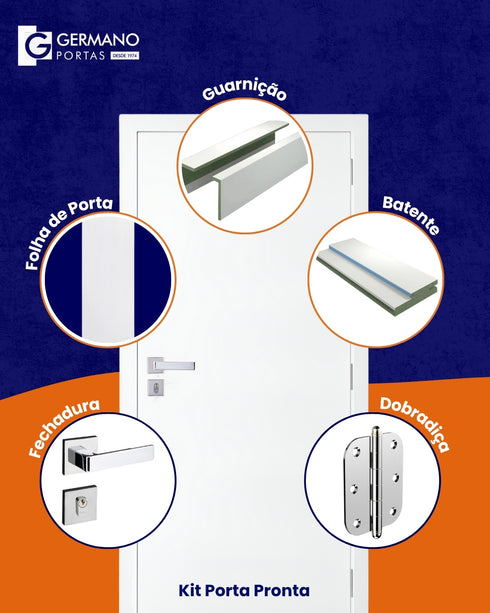 GERMANO
PORTAS DESDE 1974

Guarnição

Folha de Porta

Batente

Fechadura

Dobradiça

Kit Porta Pronta